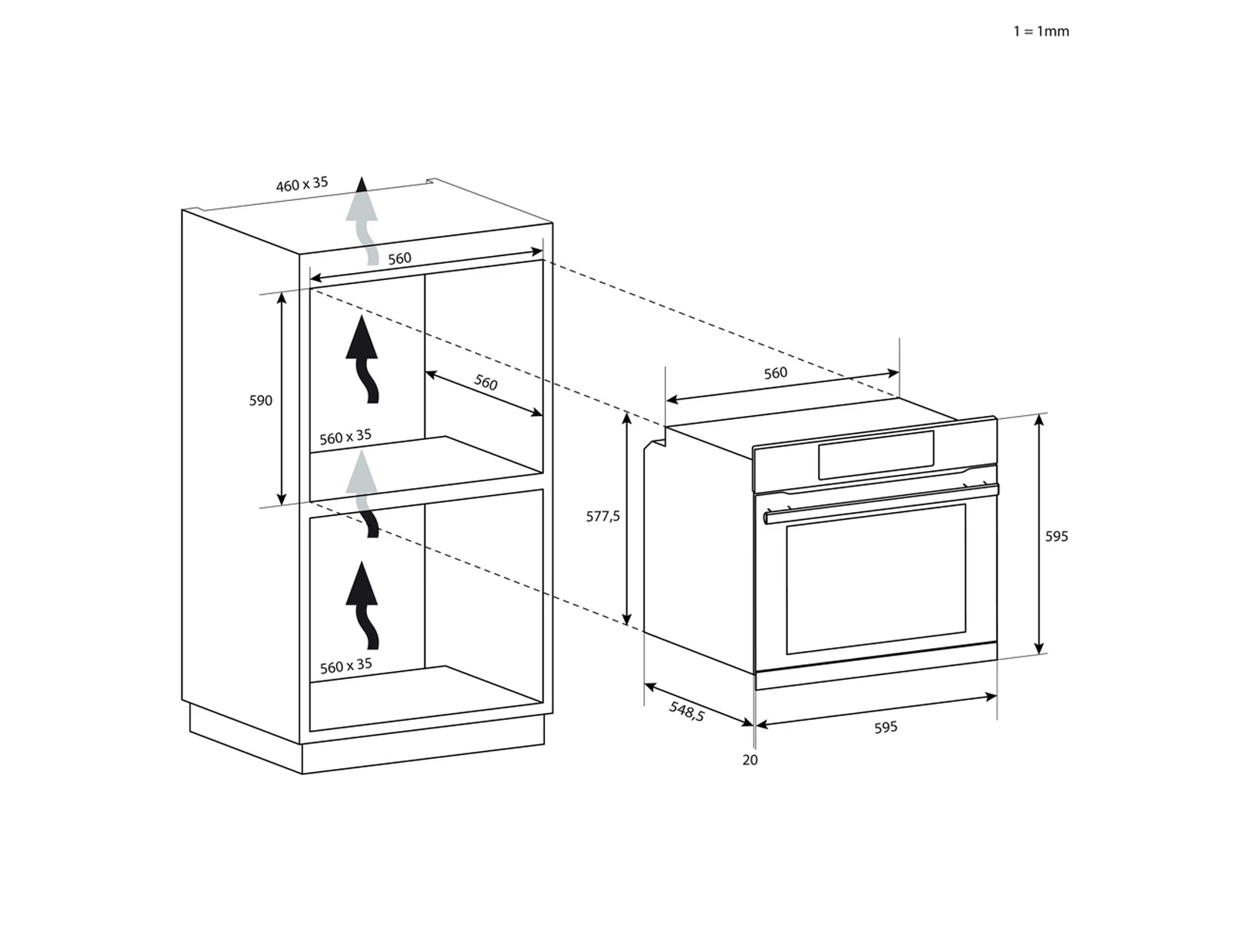 1 = 1mm

460 x 35

560

590

560

560 x 35

560 x 35

560

577,5

595

548,5

595

20