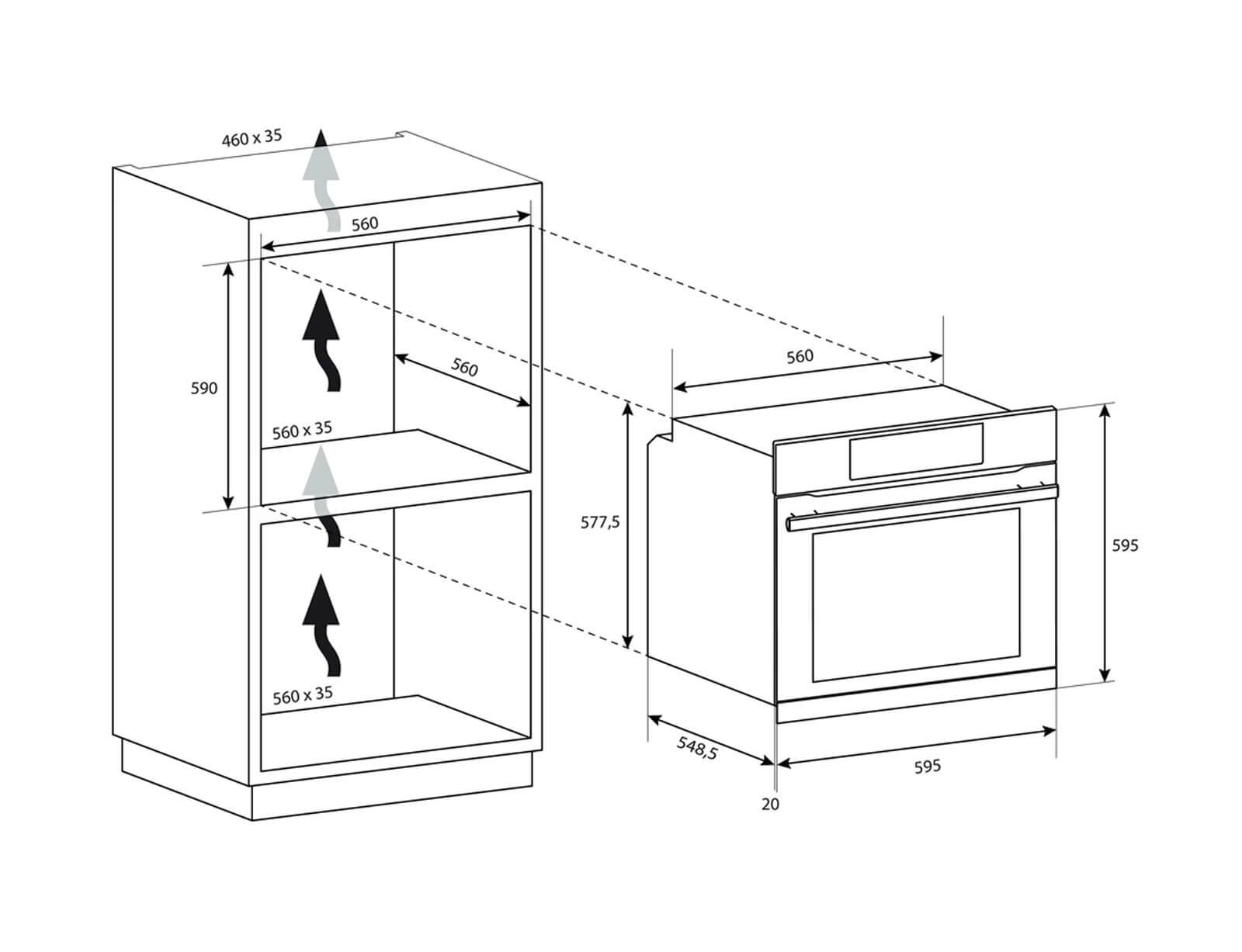 460 x 35

560

590

560

560 x 35

560 x 35

560

577,5

595

548,5

595

20