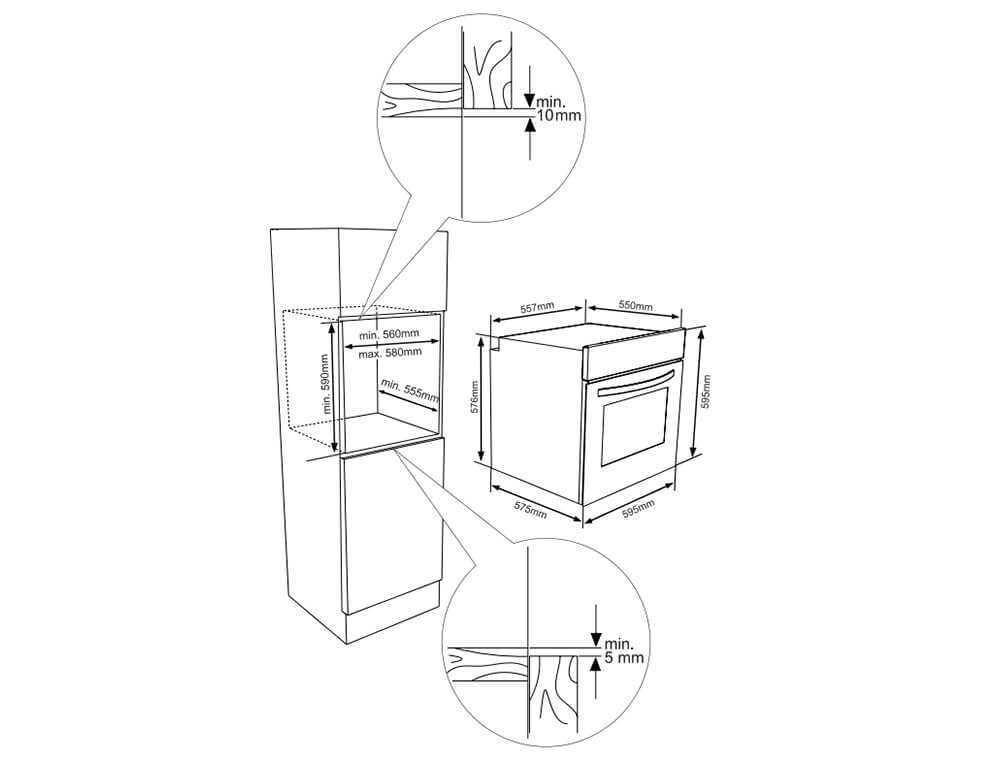 min.
10mm

min. 560mm
max. 580mm
min. 590mm
min. 555mm

557mm
550mm
576mm
595mm
575mm
595mm

min.
5 mm