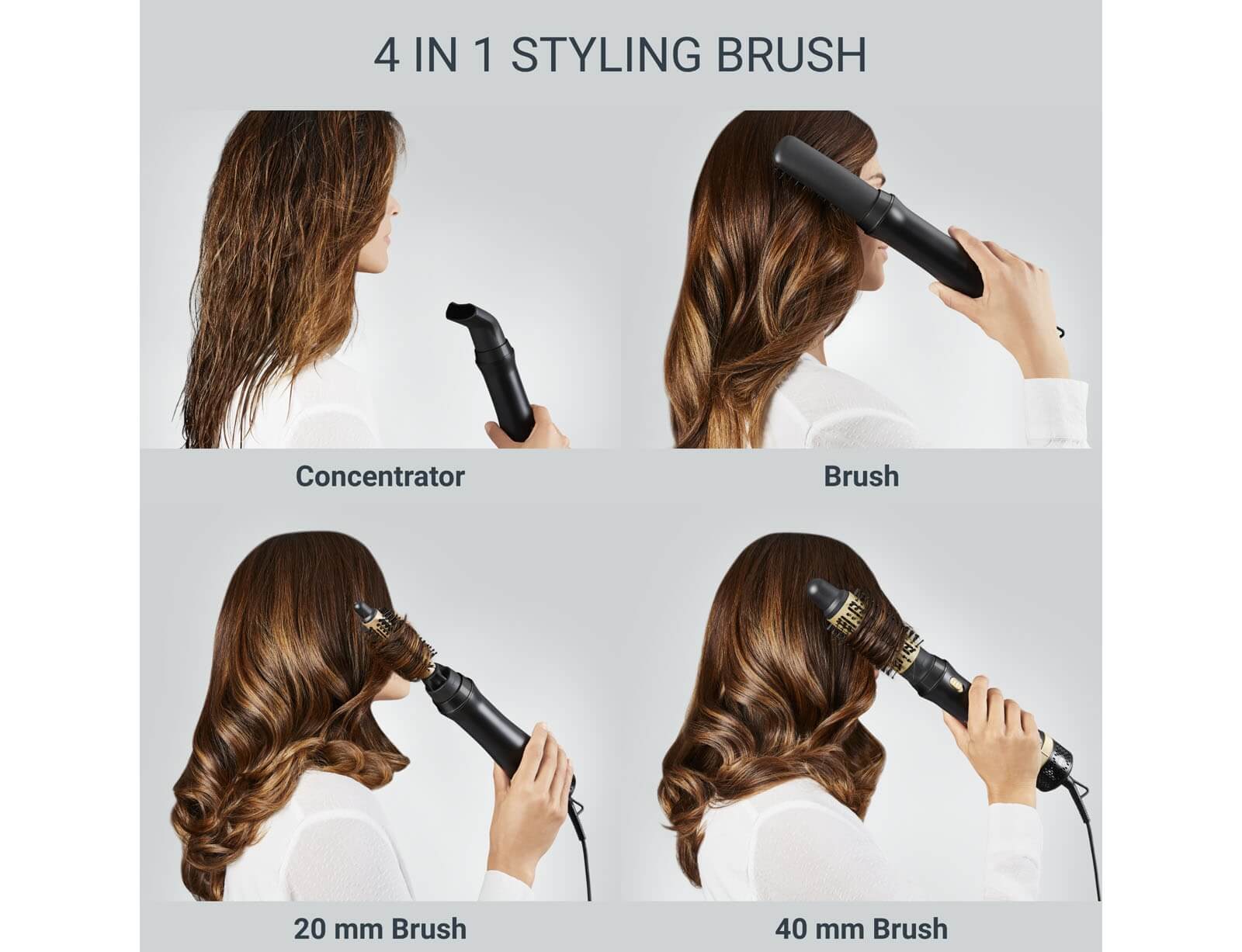 4 IN 1 STYLING BRUSH

Concentrator

Brush

20 mm Brush

40 mm Brush